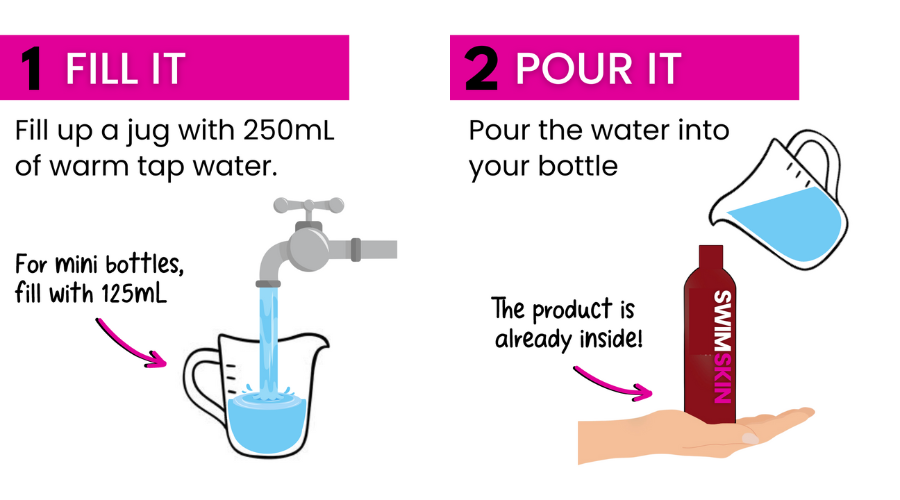 1 FILL IT

Fill up a jug with 250mL of warm tap water.

For mini bottles, fill with 125mL

2 POUR IT

Pour the water into your bottle

The product is already inside!

SWIMSKIN